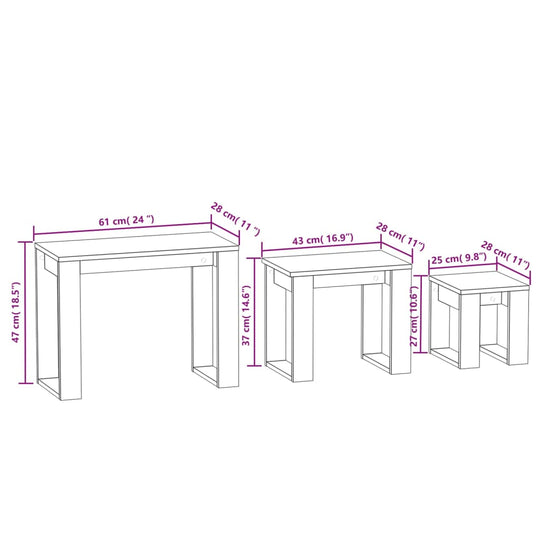 61 cm( 24 ")
28 cm( 11 ")
47 cm( 18.5")
43 cm( 16.9")
28 cm( 11")
37 cm( 14.6")
25 cm( 9.8")
28 cm( 11")
27 cm( 10.6")