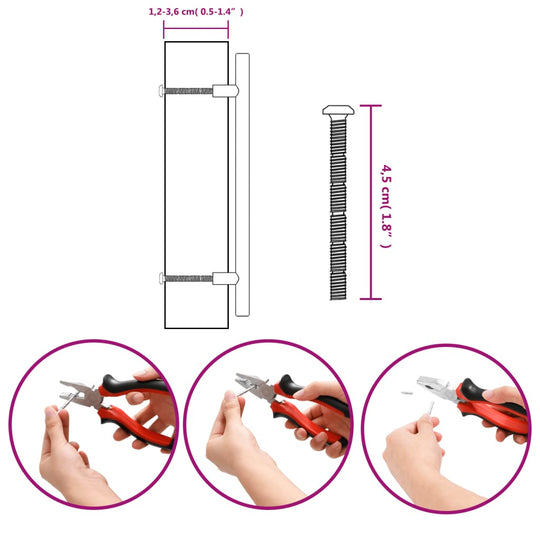 1,2-3,6 cm( 0.5-1.4" )

4,5 cm( 1.8" )