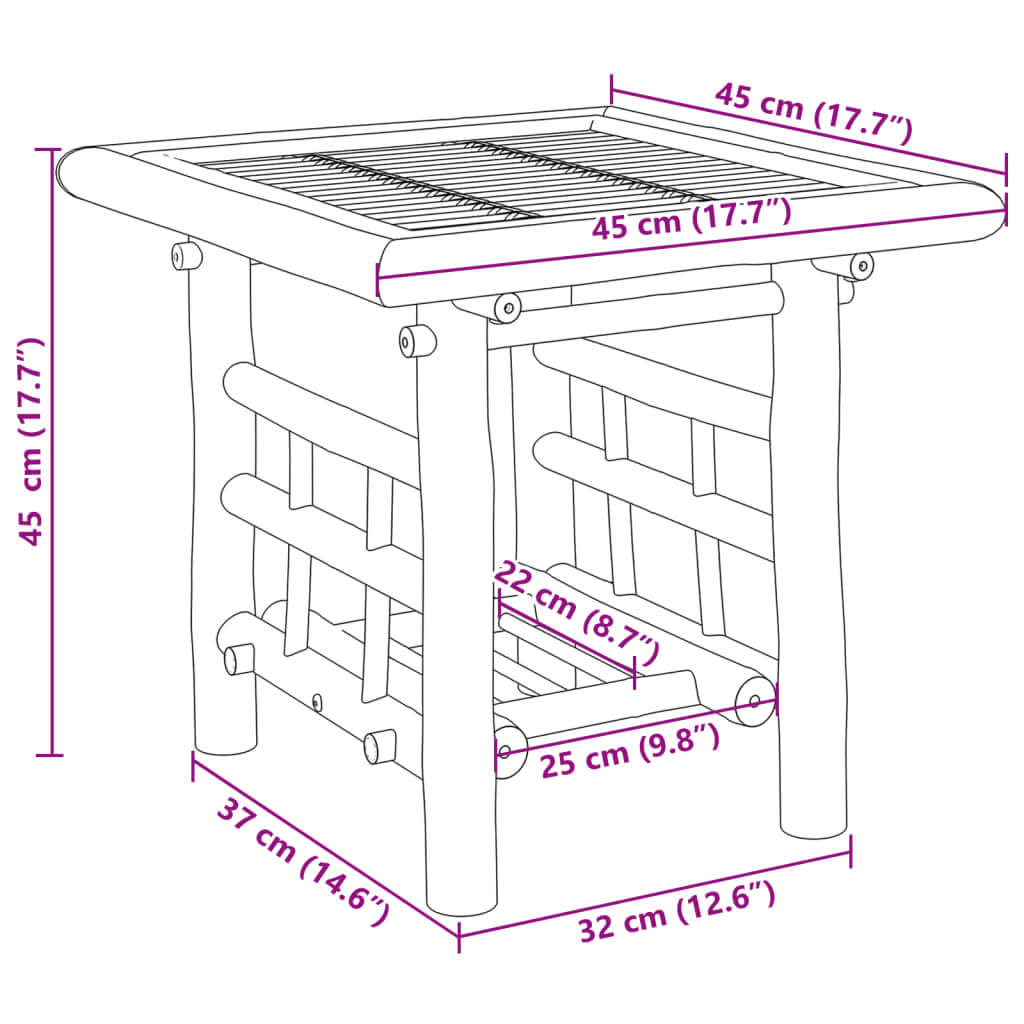 45 cm (17.7″)
45 cm (17.7″)
45 cm (17.7″)
22 cm (8.7″)
25 cm (9.8″)
37 cm (14.6″)
32 cm (12.6″)