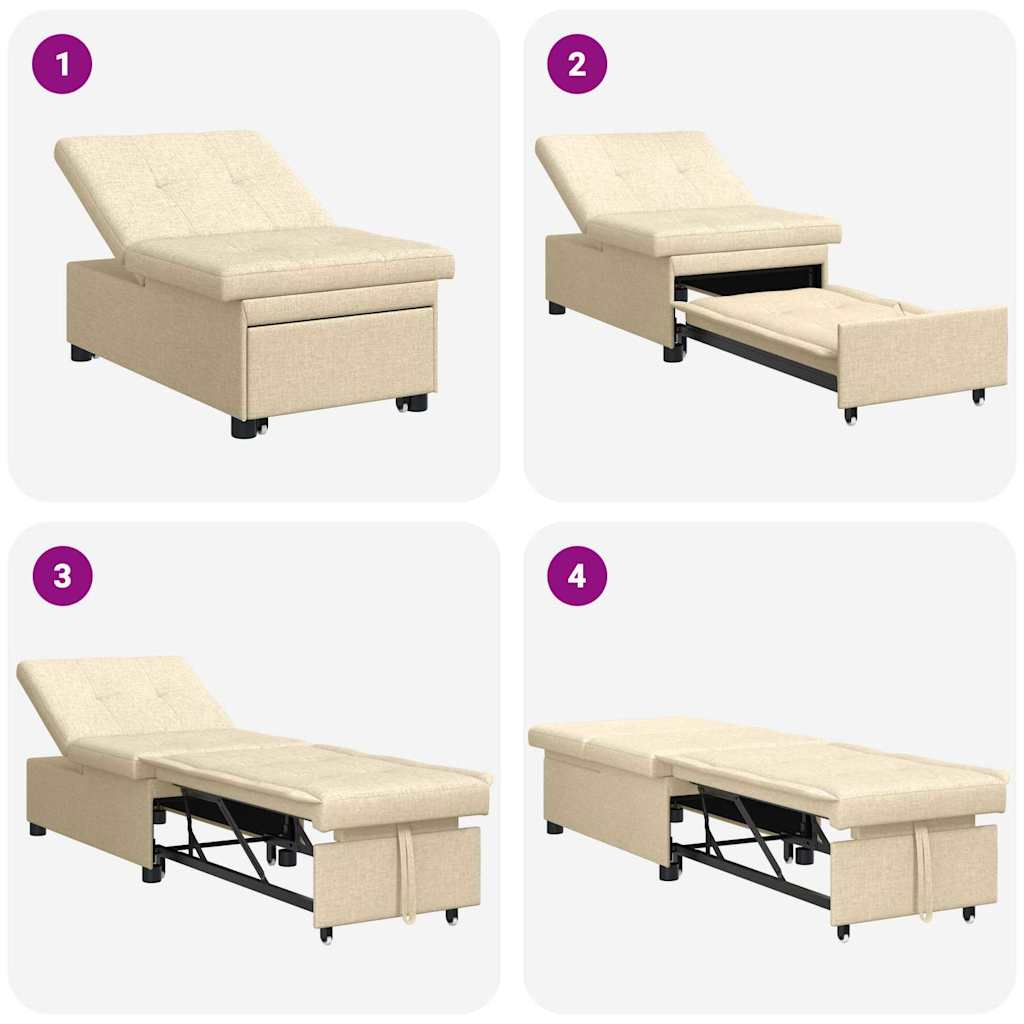 1

2

3

4