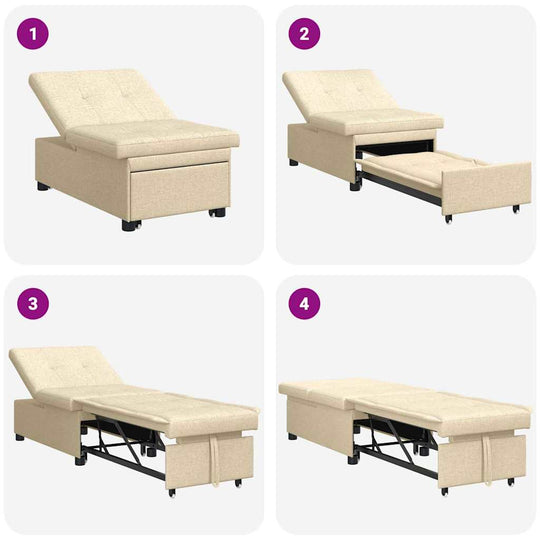 1

2

3

4