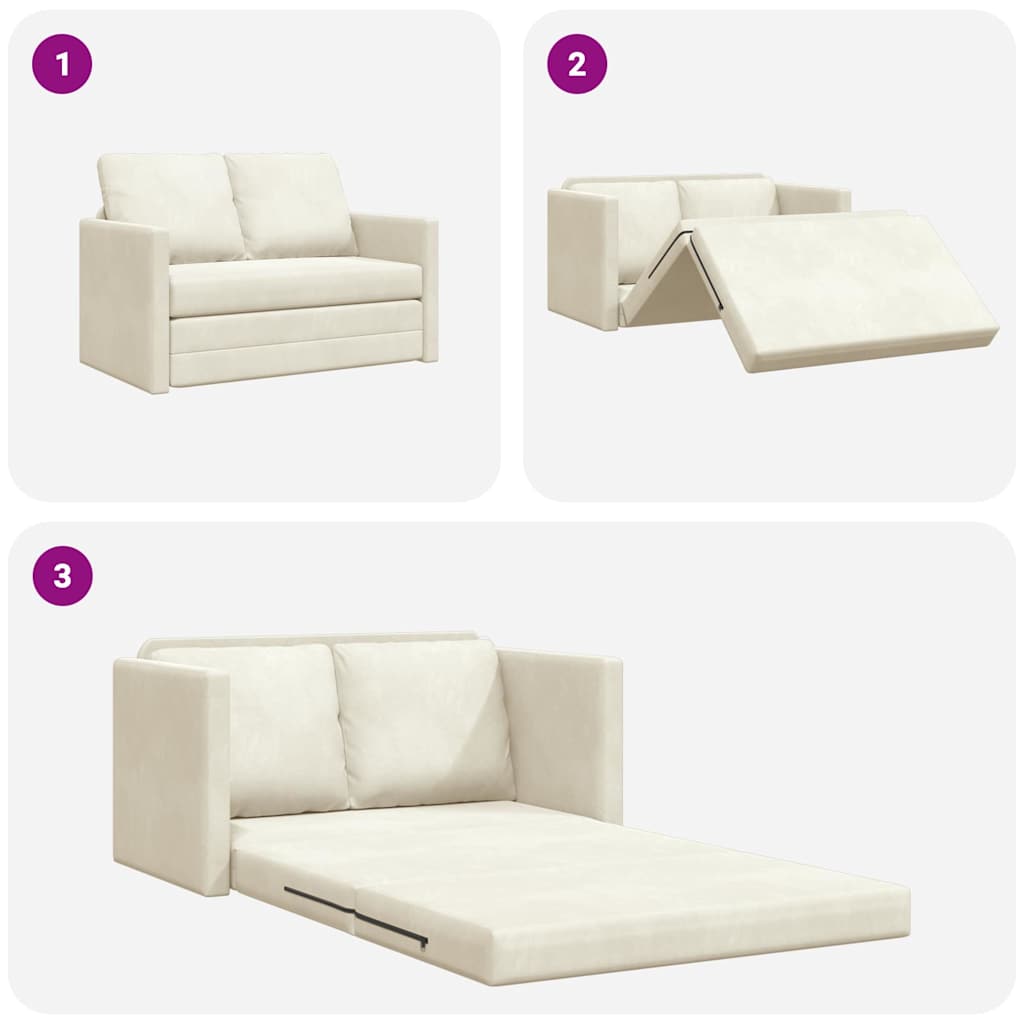 1

2

3