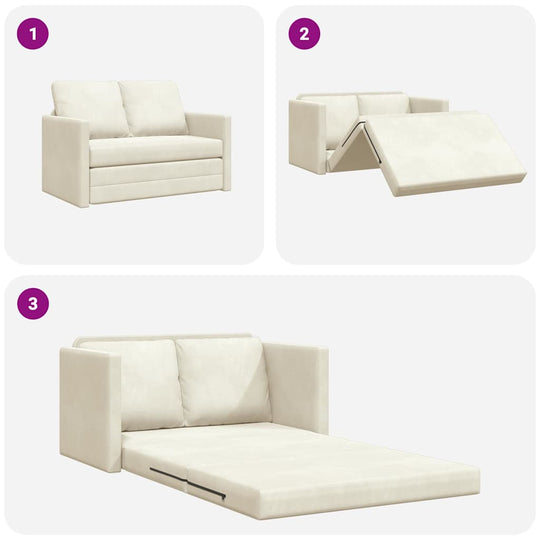 1

2

3