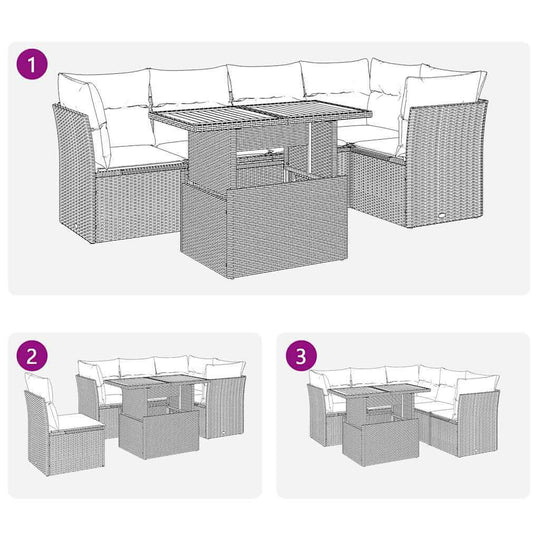 1

2

3